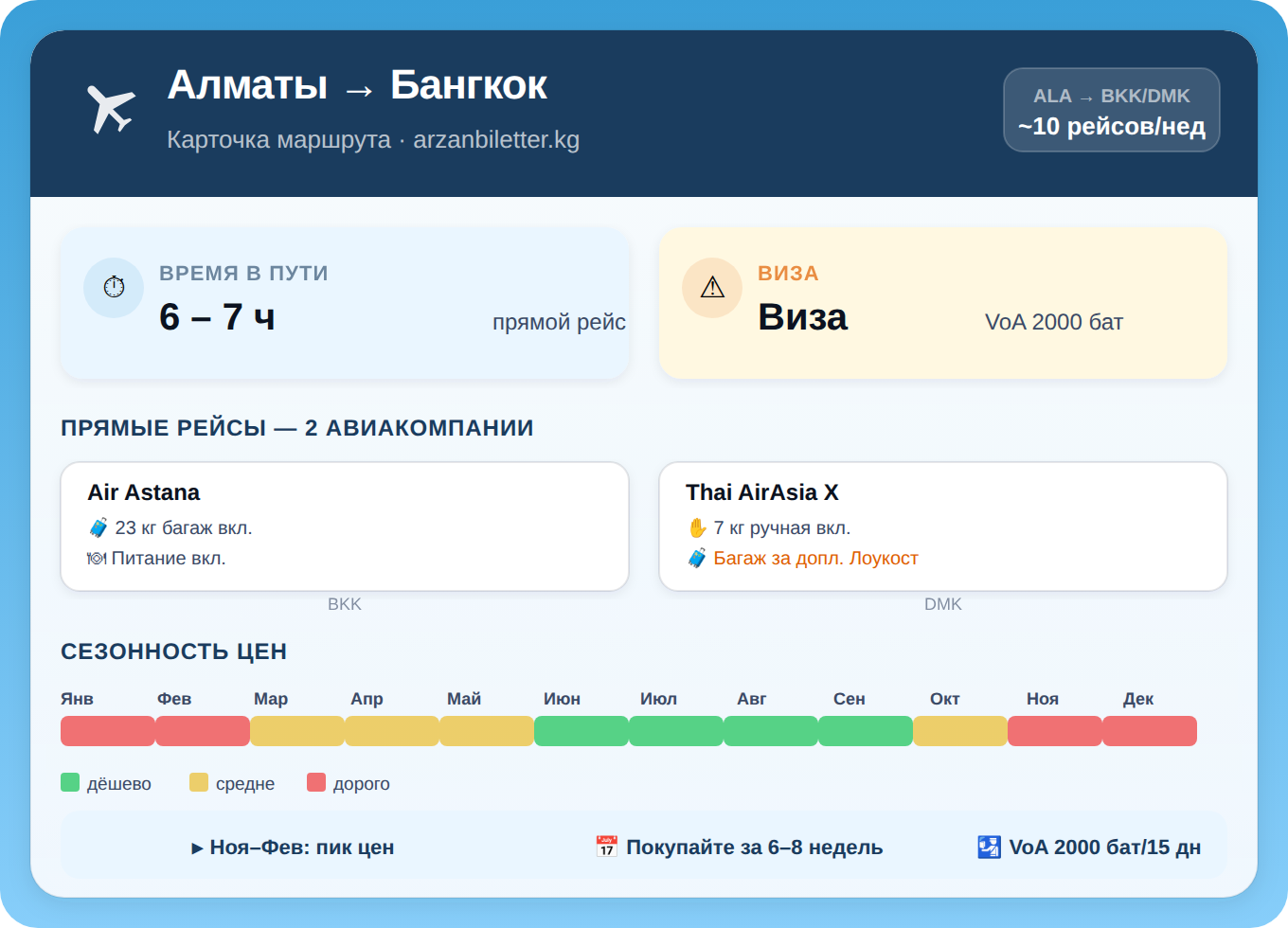 Алматы → Бангкок
Карточка маршрута · arzanbiletter.kg

ALA → BKK/DMK
~10 рейсов/нед

ВРЕМЯ В ПУТИ
6 – 7 ч
прямой рейс

ВИЗА
Виза
VoA 2000 бат

ПРЯМЫЕ РЕЙСЫ — 2 АВИАКОМПАНИИ

Air Astana
23 кг багаж вкл.
Питание вкл.
BKK

Thai AirAsia X
7 кг ручная вкл.
Багаж за допл. Лоукост
DMK

СЕЗОННОСТЬ ЦЕН

Янв Фев Мар Апр Май Июн Июл Авг Сен Окт Ноя Дек

дёшево средне дорого

▸ Ноя–Фев: пик цен
Покупайте за 6–8 недель
VoA 2000 бат/15 дн